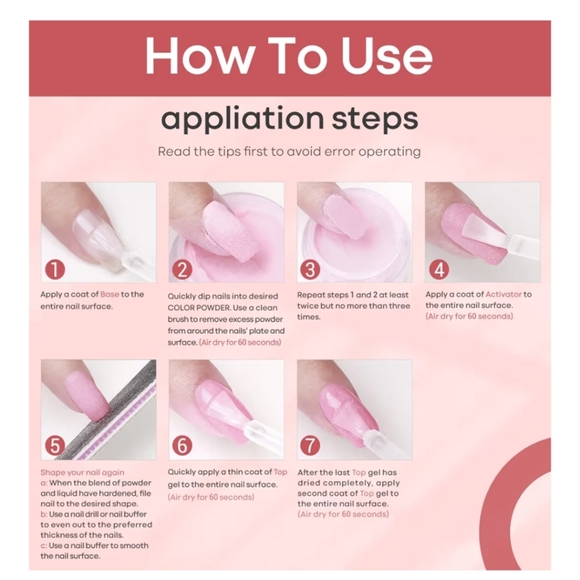 How To Use

appliation steps

Read the tips first to avoid error operating

1

Apply a coat of Base to the entire nail surface.

2

Quickly dip nails into desired COLOR POWDER. Use a clean brush to remove excess powder from around the nails' plate and surface. (Air dry for 60 seconds)

3

Repeat steps 1 and 2 at least twice but no more than three times.

4

Apply a coat of Activator to the entire nail surface. (Air dry for 60 seconds)

5

Shape your nail again
a: When the blend of powder and liquid have hardened, file nail to the desired shape.
b: Use a nail drill or nail buffer to even out to the preferred thickness of the nails.
c: Use a nail buffer to smooth the nail surface.

6

Quickly apply a thin coat of Top gel to the entire nail surface. (Air dry for 60 seconds)

7

After the last Top gel has dried completely, apply second coat of Top gel to the entire nail surface. (Air dry for 60 seconds)